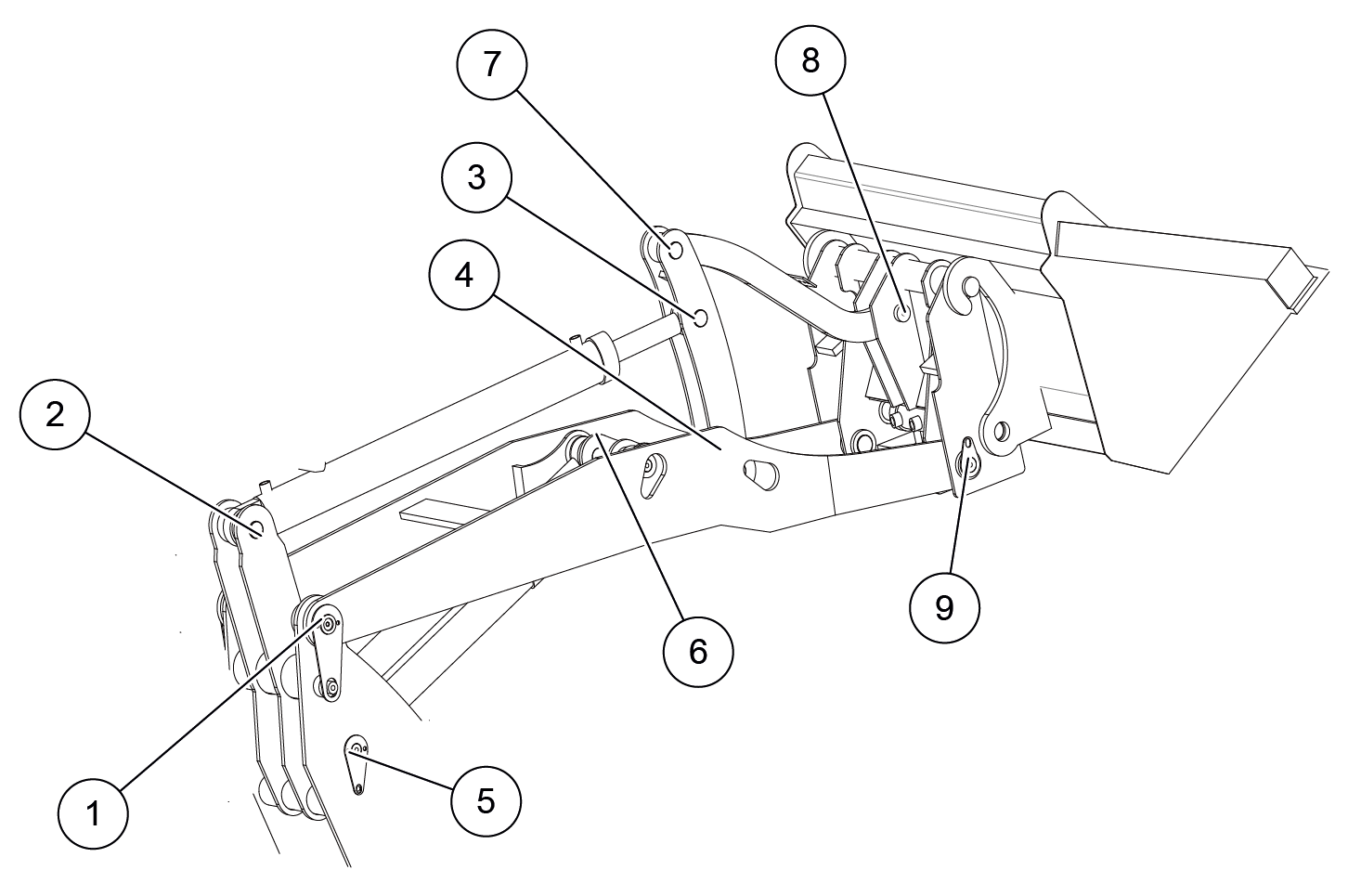 7
8
3
4
2
6
9
1
5