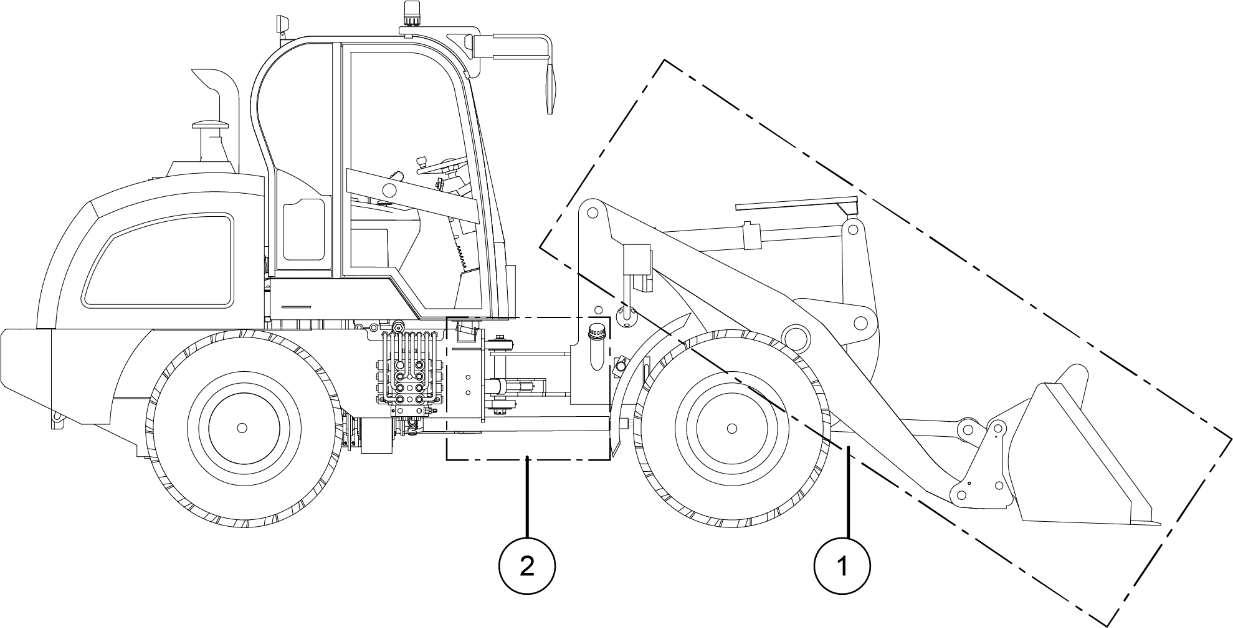 2
1