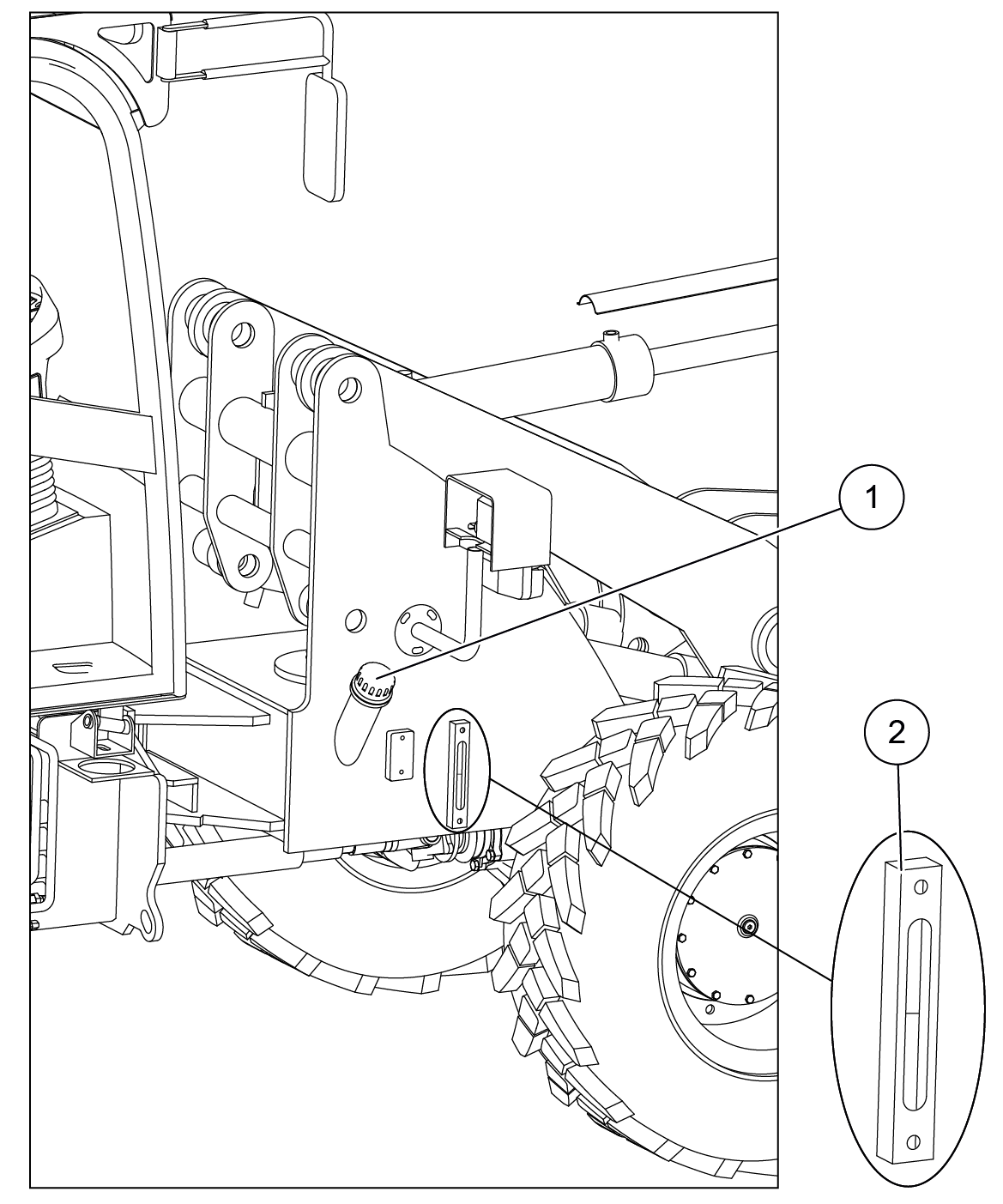 1
2