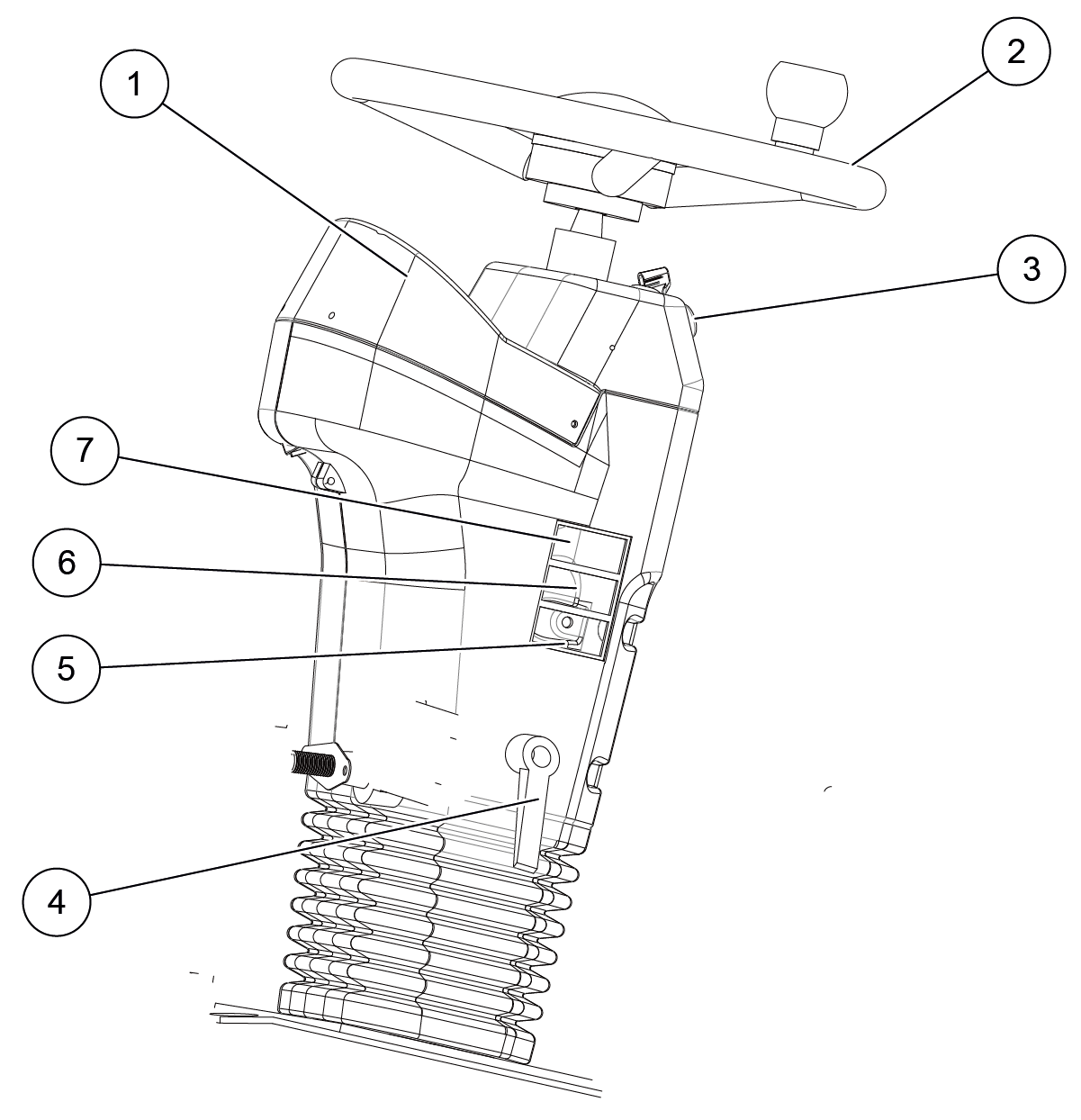 1
2
3
7
6
5
4