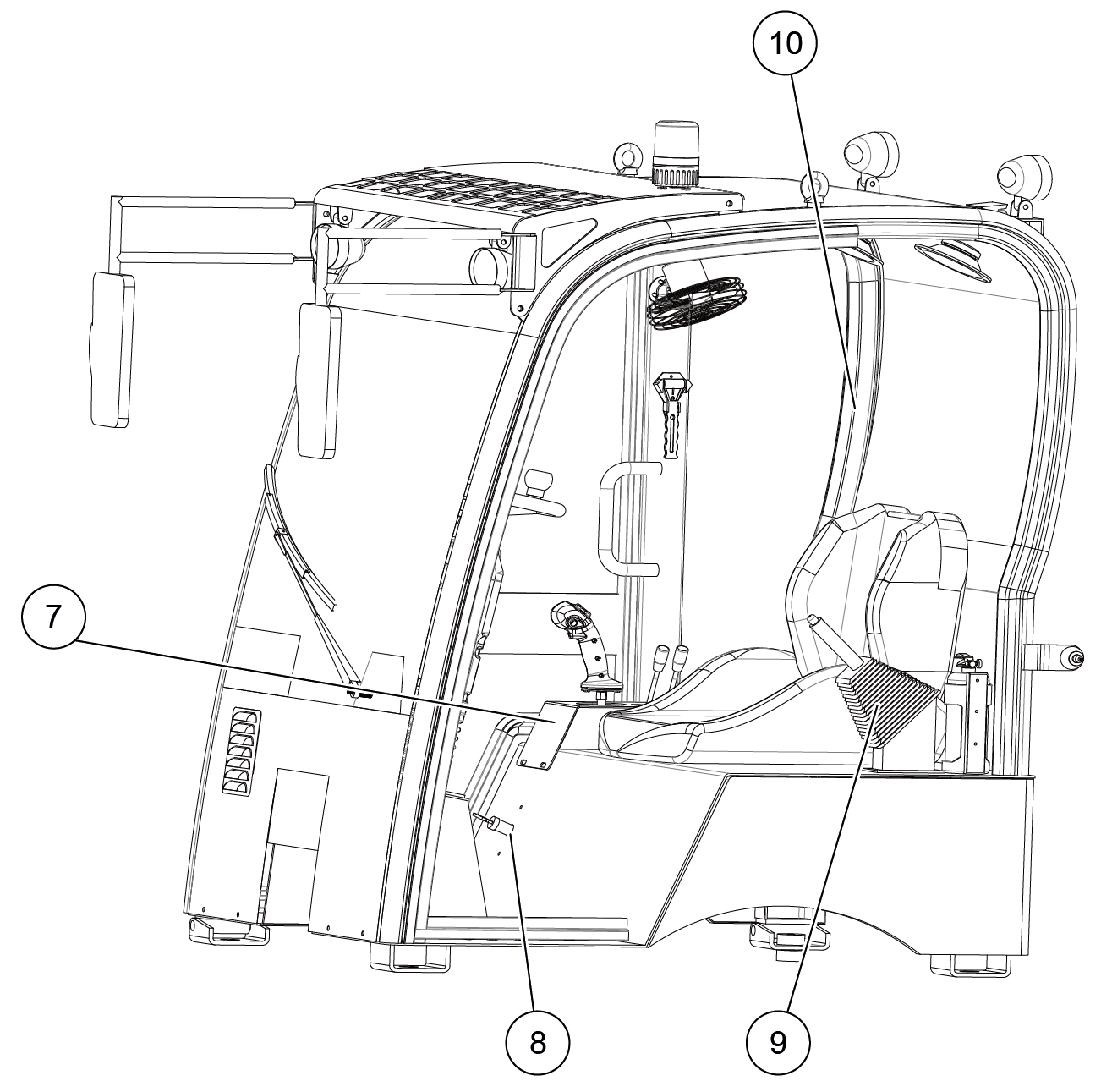 10
7
8
9