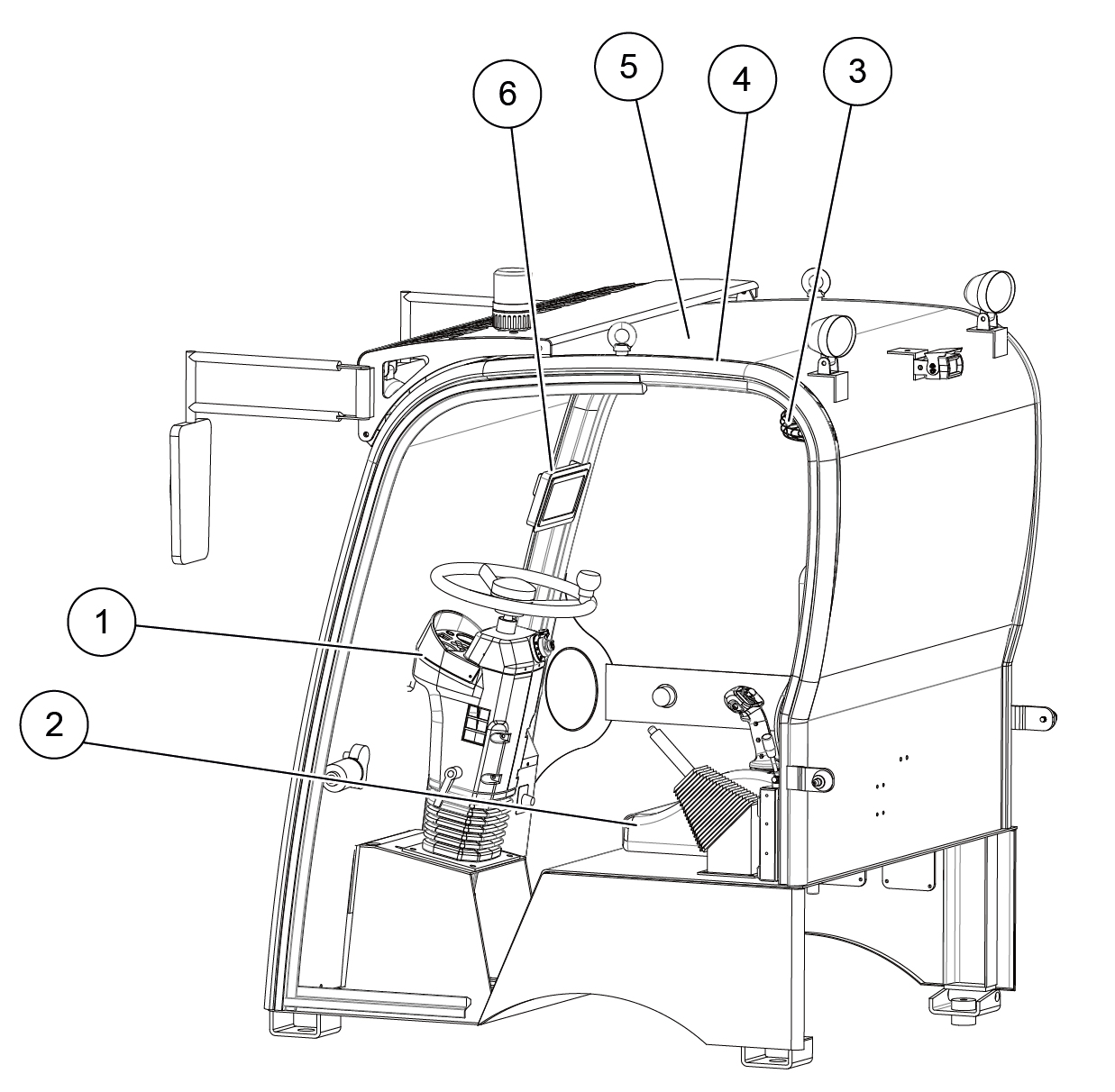 6
5
4
3
1
2