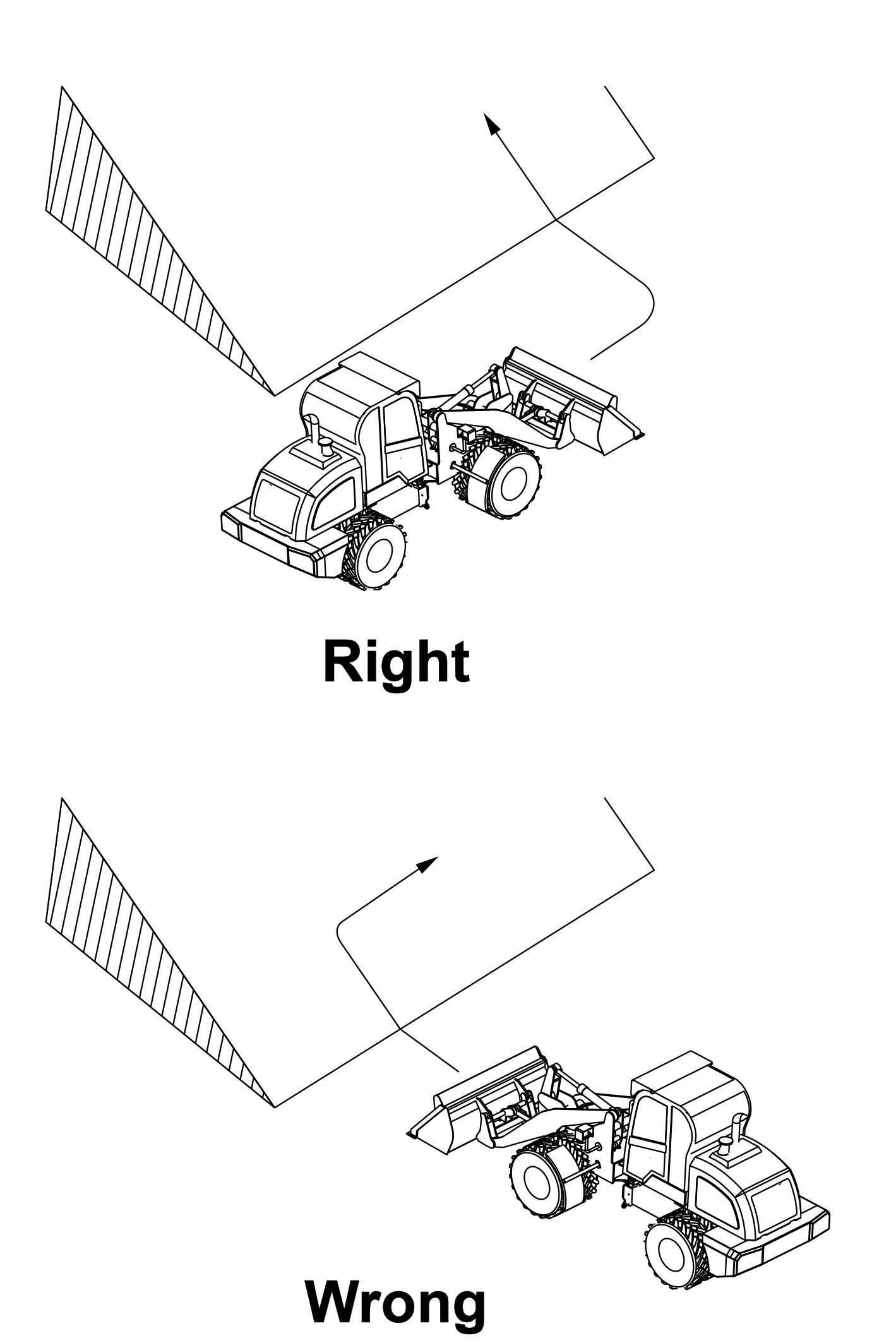 Right

Wrong