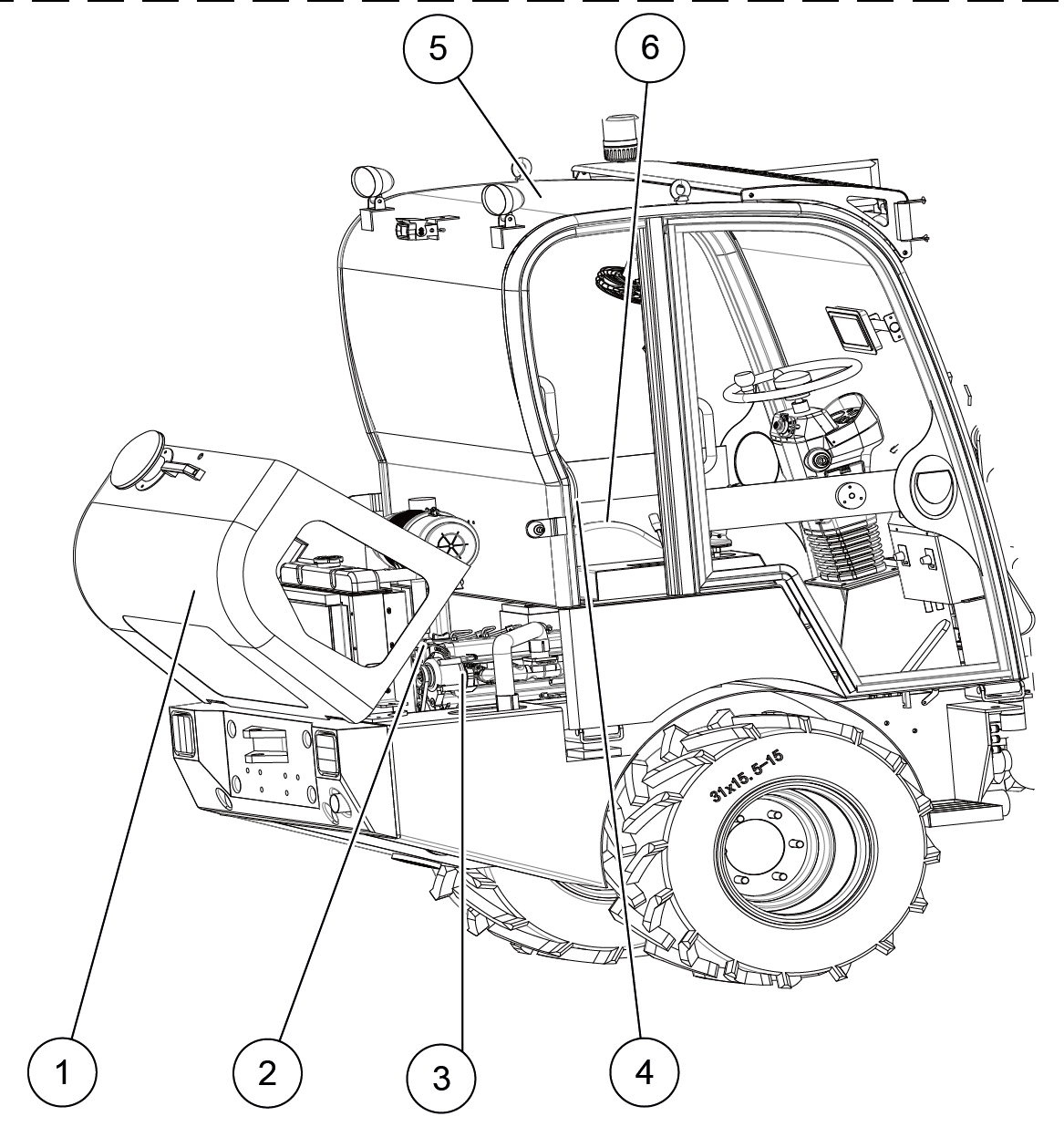 5
6
31x15.5-15
1
2
3
4