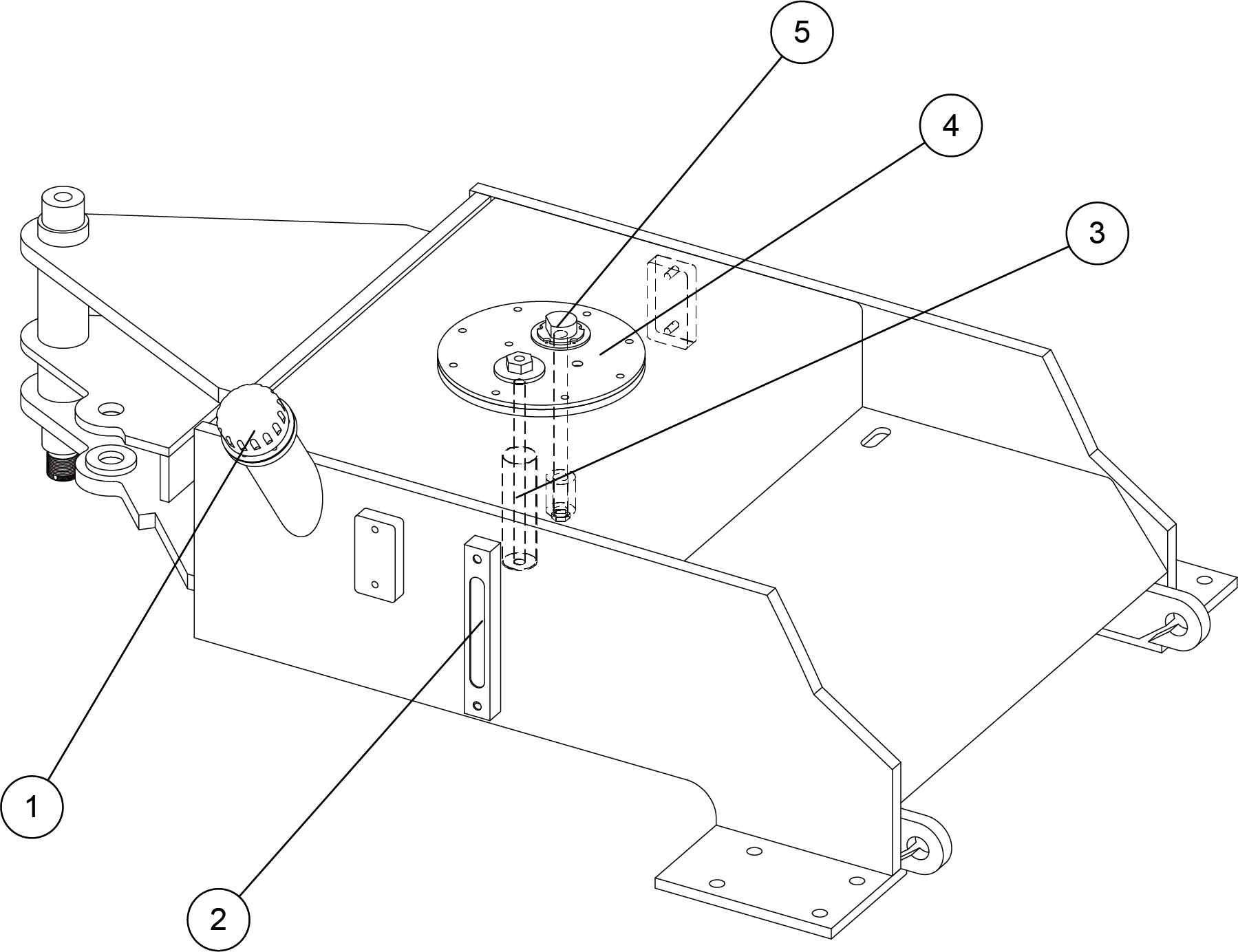 5
4
3
1
2