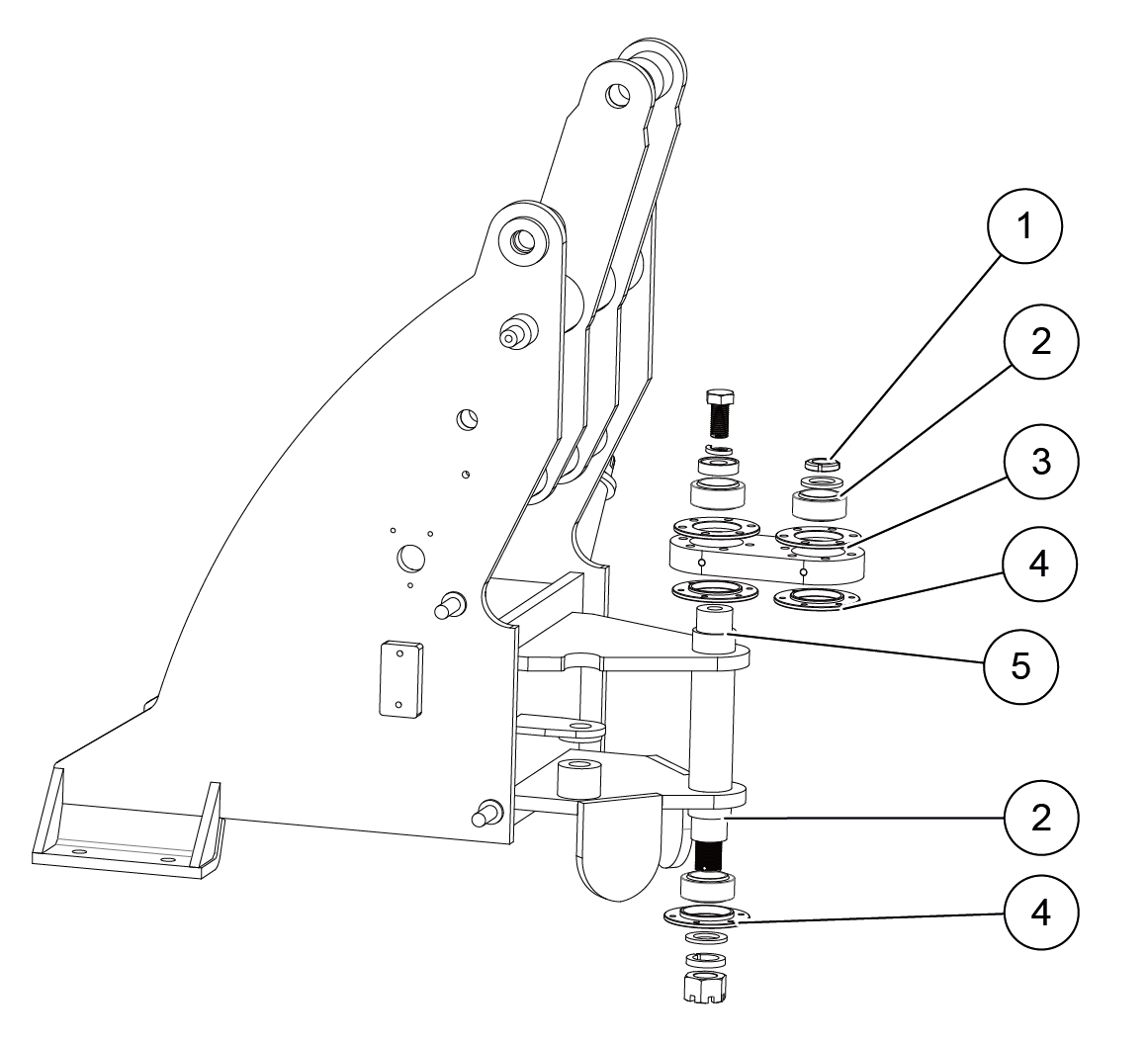 1
2
3
4
5
2
4