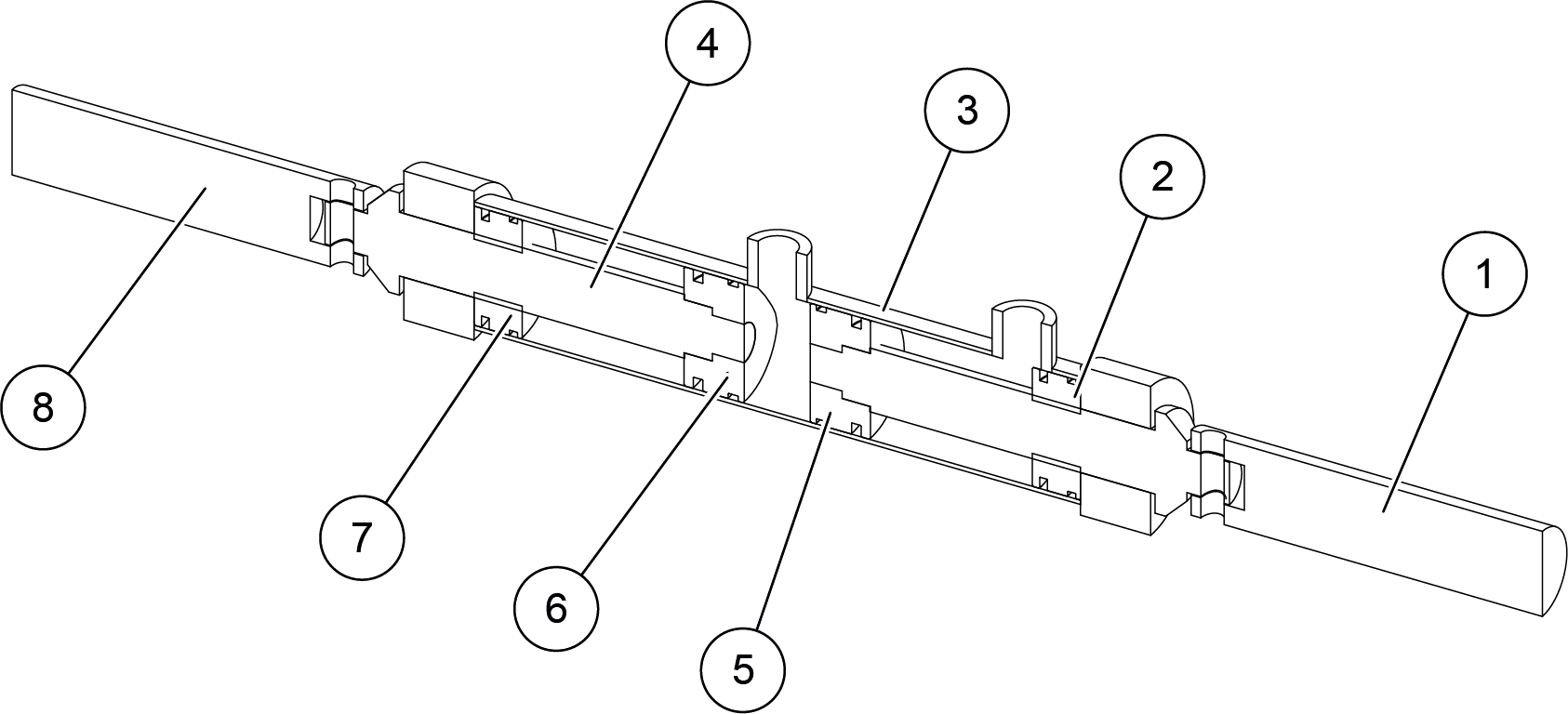 4
3
2
1
8
7
6
5