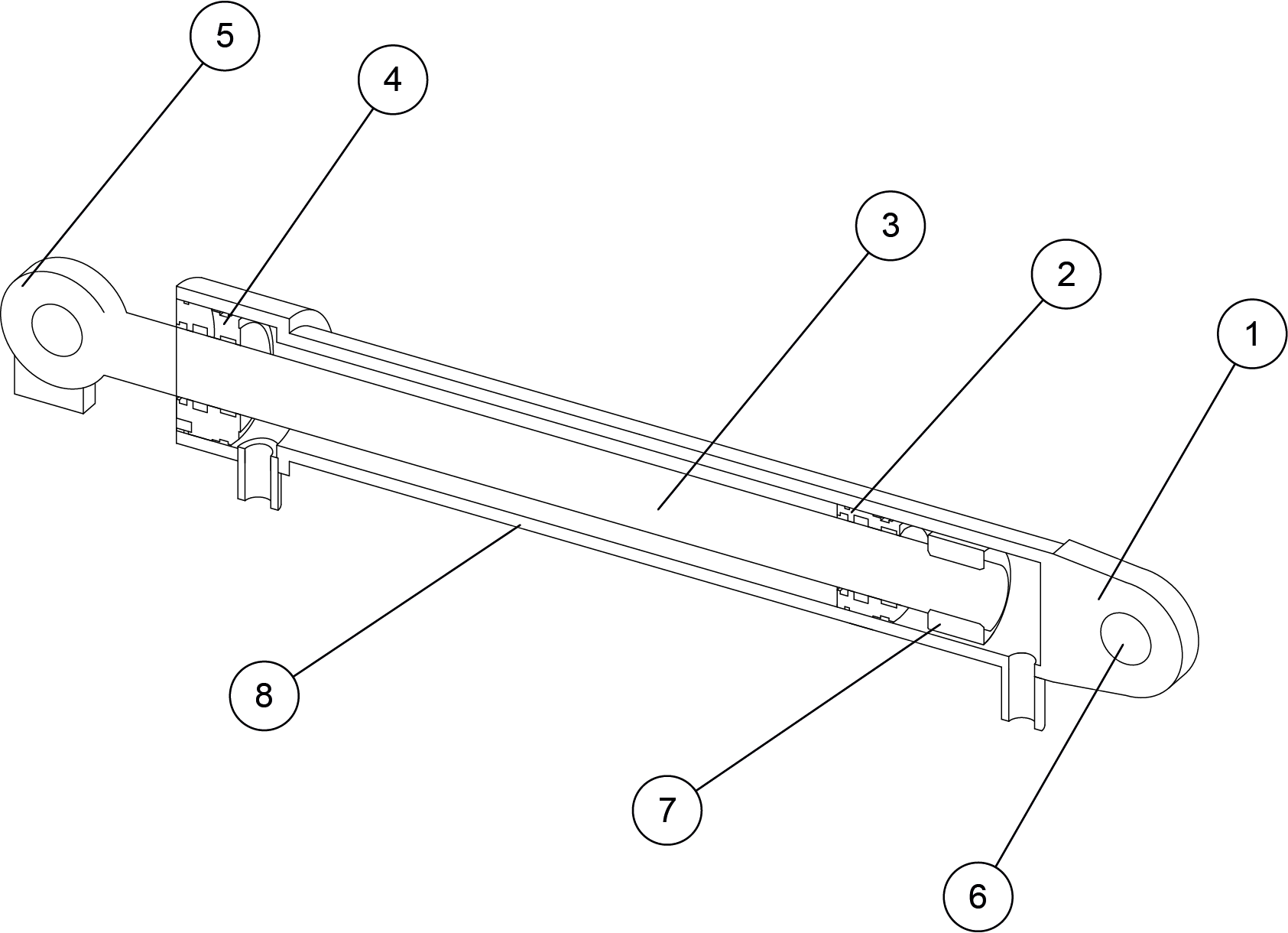 5
4
3
2
1
8
7
6