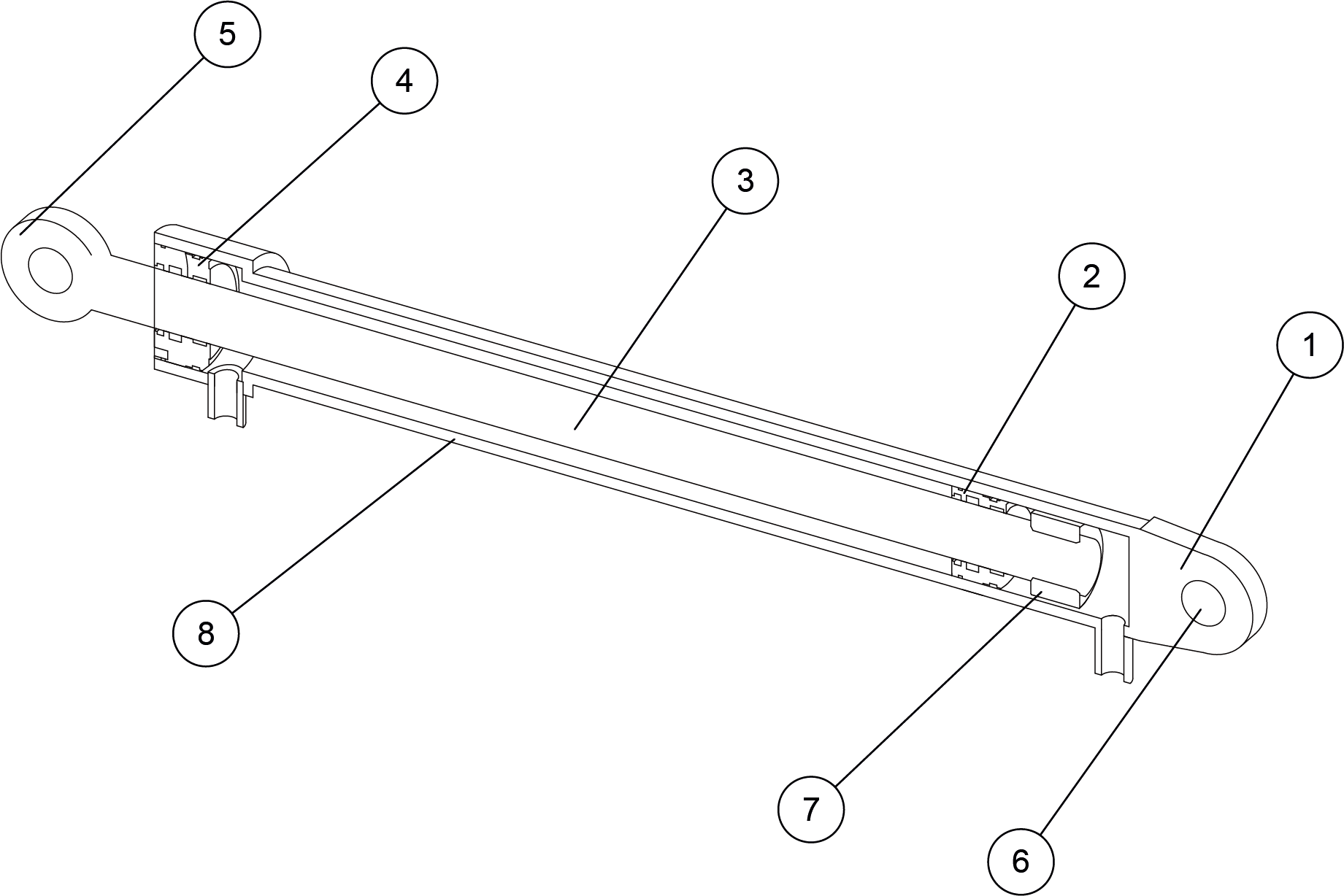 5
4
3
2
1
8
7
6