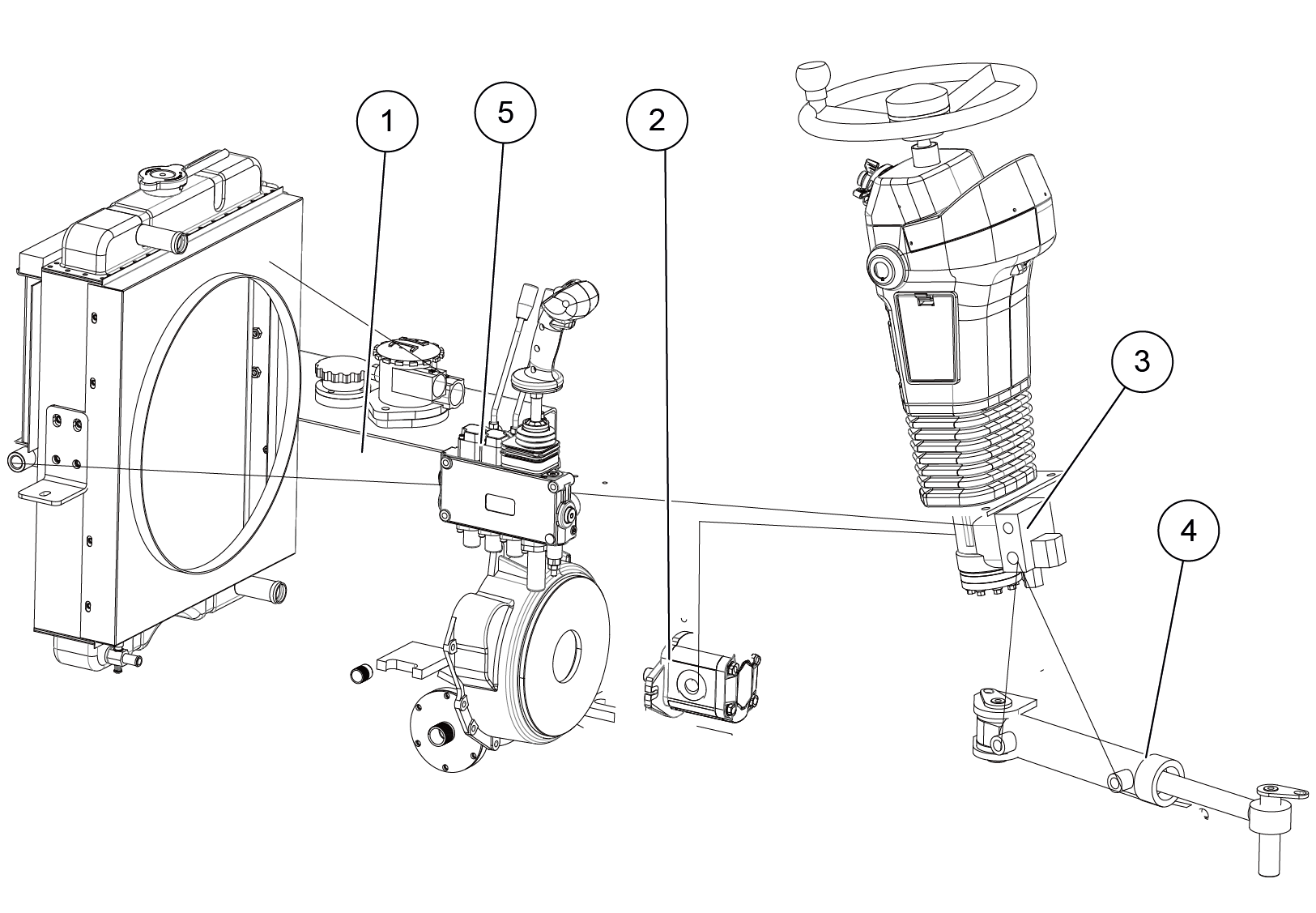 1
5
2
3
4