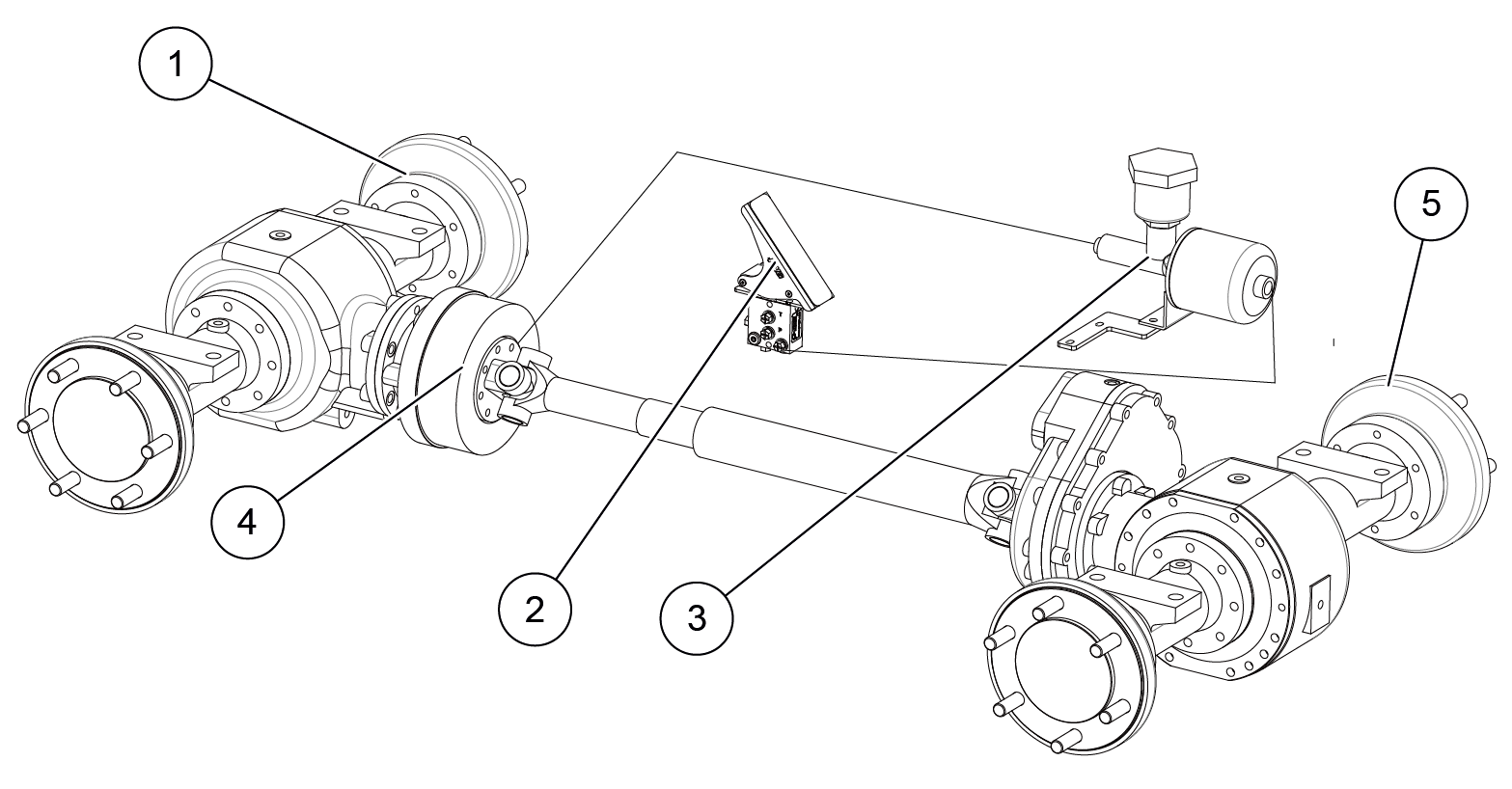 1
5
4
2
3