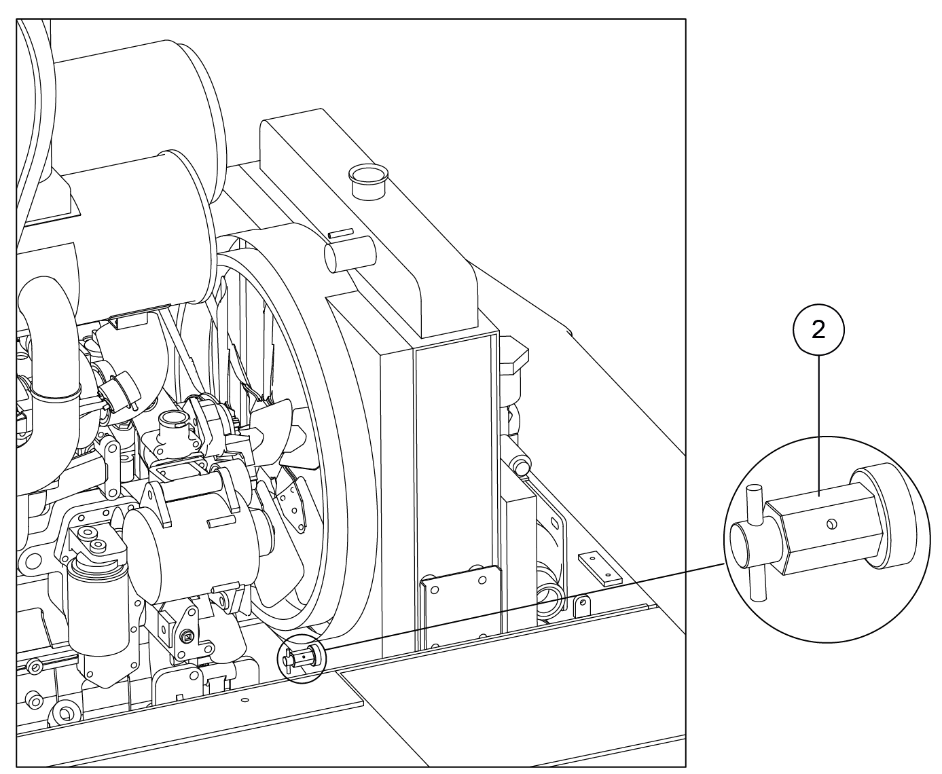 2