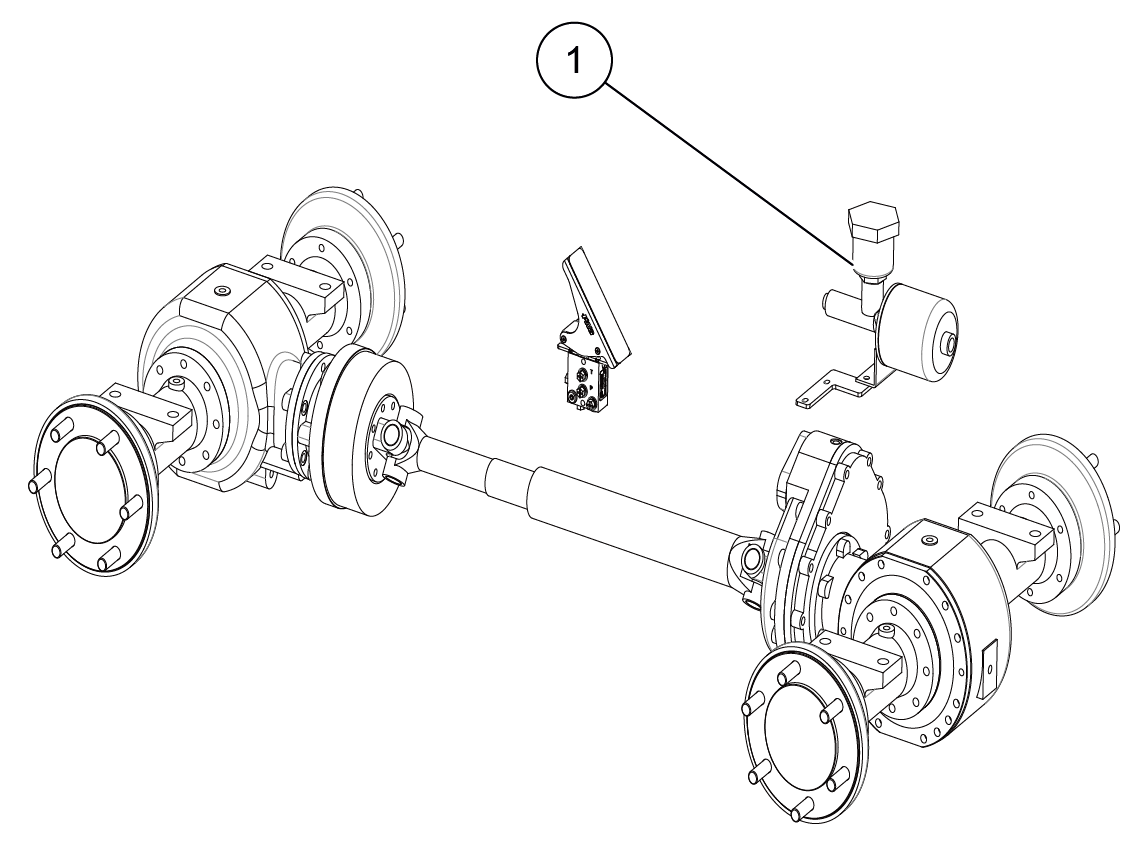 1